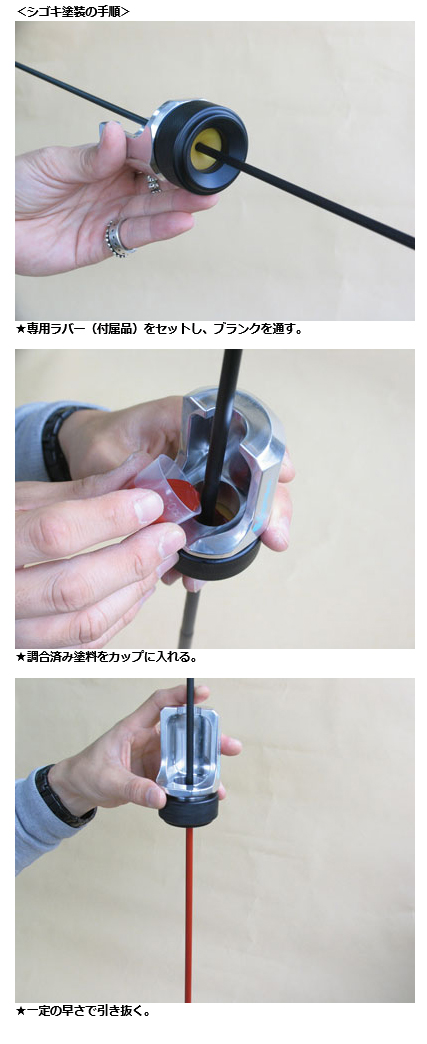 <シゴキ塗装の手順>

★専用ラバー（付属品）をセットし、ブランクを通す。

★調合済み塗料をカップに入れる。

★一定の早さで引き抜く。